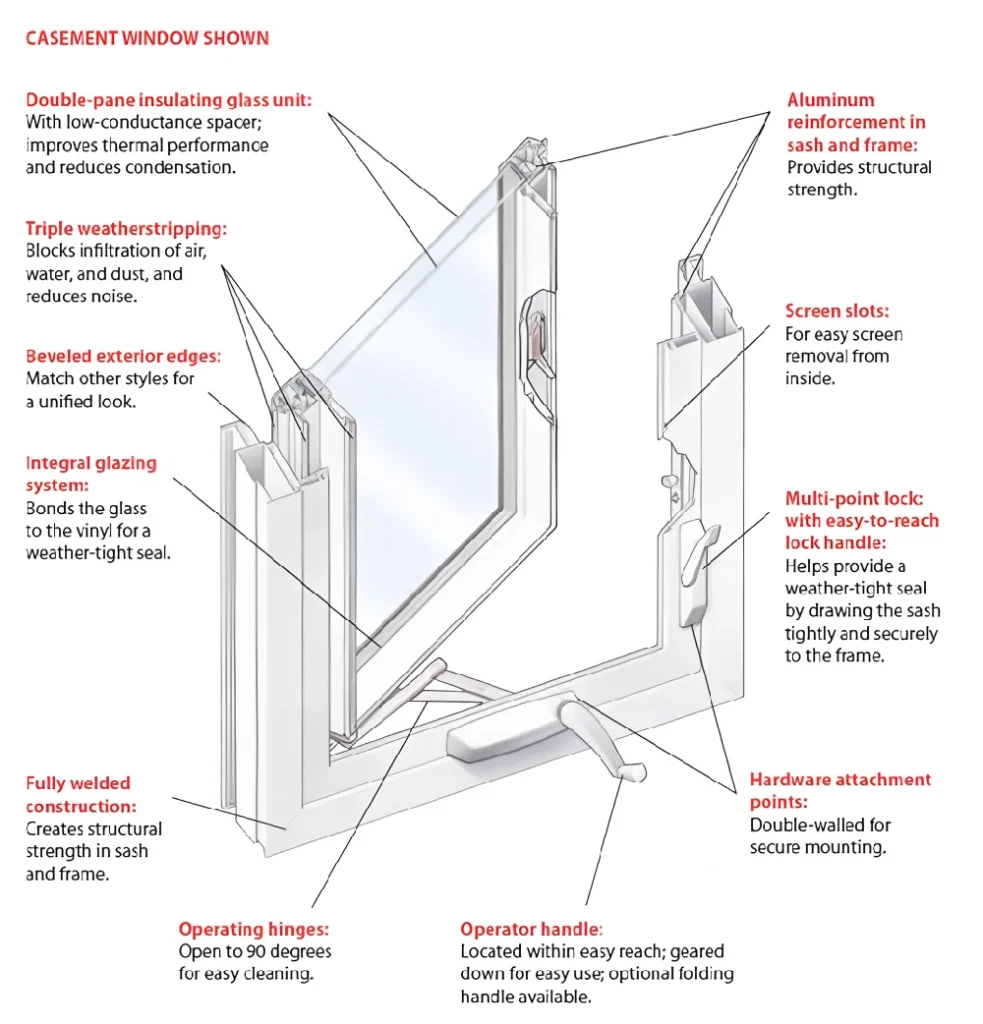 CASEMENT WINDOW SHOWN

Double-pane insulating glass unit: With low-conductance spacer; improves thermal performance and reduces condensation.

Triple weatherstripping: Blocks infiltration of air, water, and dust, and reduces noise.

Beveled exterior edges: Match other styles for a unified look.

Integral glazing system: Bonds the glass to the vinyl for a weather-tight seal.

Fully welded construction: Creates structural strength in sash and frame.

Operating hinges: Open to 90 degrees for easy cleaning.

Operator handle: Located within easy reach; geared down for easy use; optional folding handle available.

Aluminum reinforcement in sash and frame: Provides structural strength.

Screen slots: For easy screen removal from inside.

Multi-point lock: with easy-to-reach lock handle: Helps provide a weather-tight seal by drawing the sash tightly and securely to the frame.

Hardware attachment points: Double-walled for secure mounting.