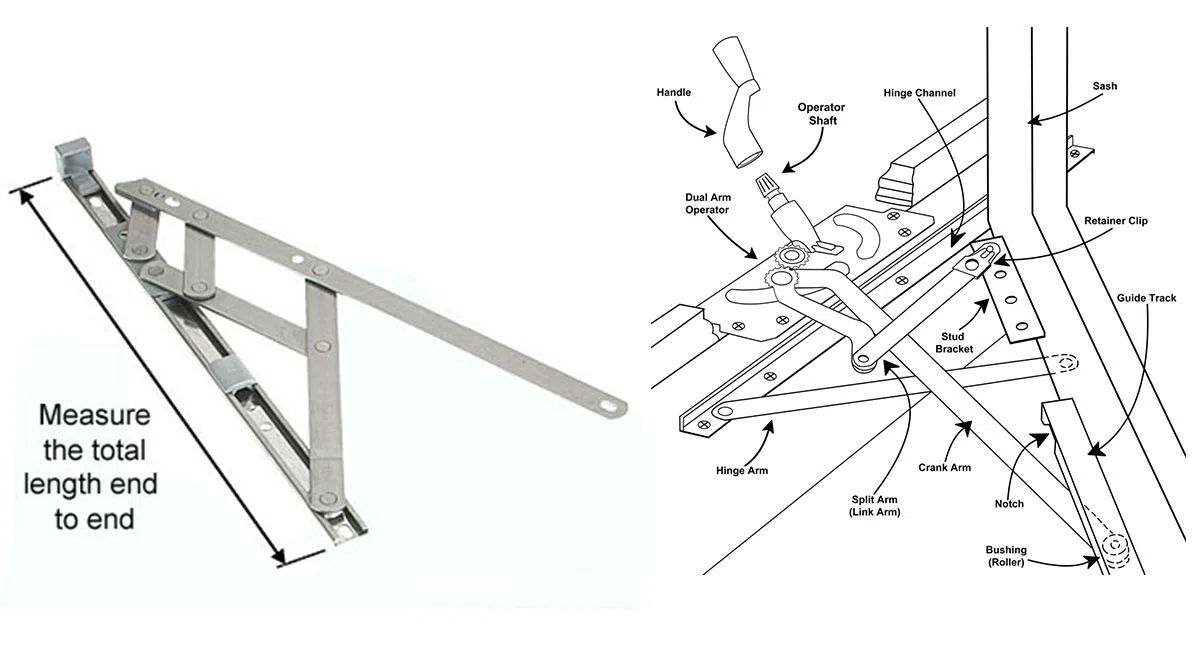 Measure the total length end to end

Handle

Operator Shaft

Hinge Channel

Sash

Dual Arm Operator

Retainer Clip

Guide Track

Stud Bracket

Hinge Arm

Crank Arm

Split Arm (Link Arm)

Notch

Bushing (Roller)