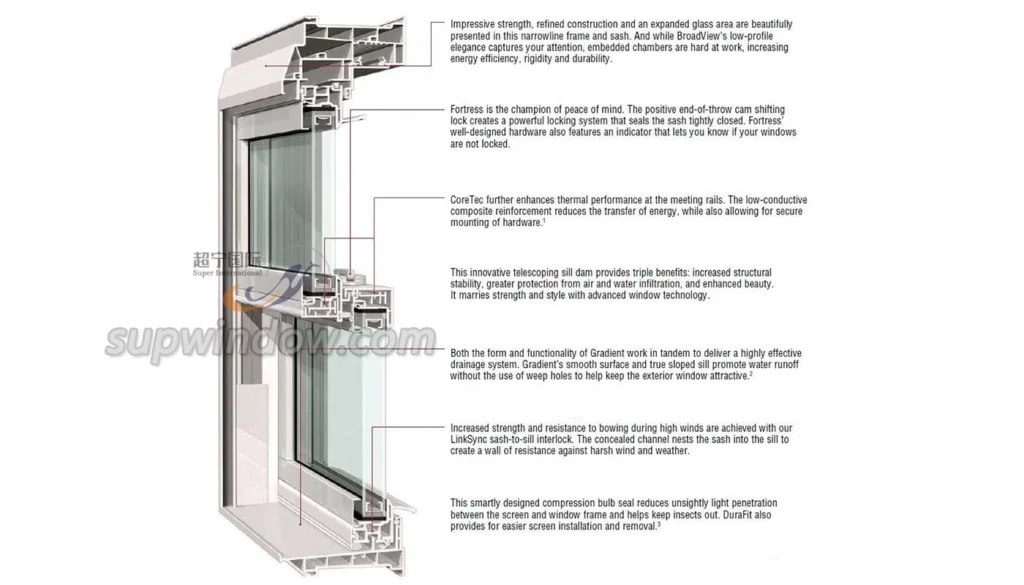 超宁国际
Super International
supwindow.com

Impressive strength, refined construction and an expanded glass area are beautifully presented in this narrowline frame and sash. And while BroadView's low-profile elegance captures your attention, embedded chambers are hard at work, increasing energy efficiency, rigidity and durability.

Fortress is the champion of peace of mind. The positive end-of-throw cam shifting lock creates a powerful locking system that seals the sash tightly closed. Fortress' well-designed hardware also features an indicator that lets you know if your windows are not locked.

CoreTec further enhances thermal performance at the meeting rails. The low-conductive composite reinforcement reduces the transfer of energy, while also allowing for secure mounting of hardware.$^1$

This innovative telescoping sill dam provides triple benefits: increased structural stability, greater protection from air and water infiltration, and enhanced beauty. It marries strength and style with advanced window technology.

Both the form and functionality of Gradient work in tandem to deliver a highly effective drainage system. Gradient's smooth surface and true sloped sill promote water runoff without the use of weep holes to help keep the exterior window attractive.$^2$

Increased strength and resistance to bowing during high winds are achieved with our LinkSync sash-to-sill interlock. The concealed channel nests the sash into the sill to create a wall of resistance against harsh wind and weather.

This smartly designed compression bulb seal reduces unsightly light penetration between the screen and window frame and helps keep insects out. DuraFit also provides for easier screen installation and removal.$^3$