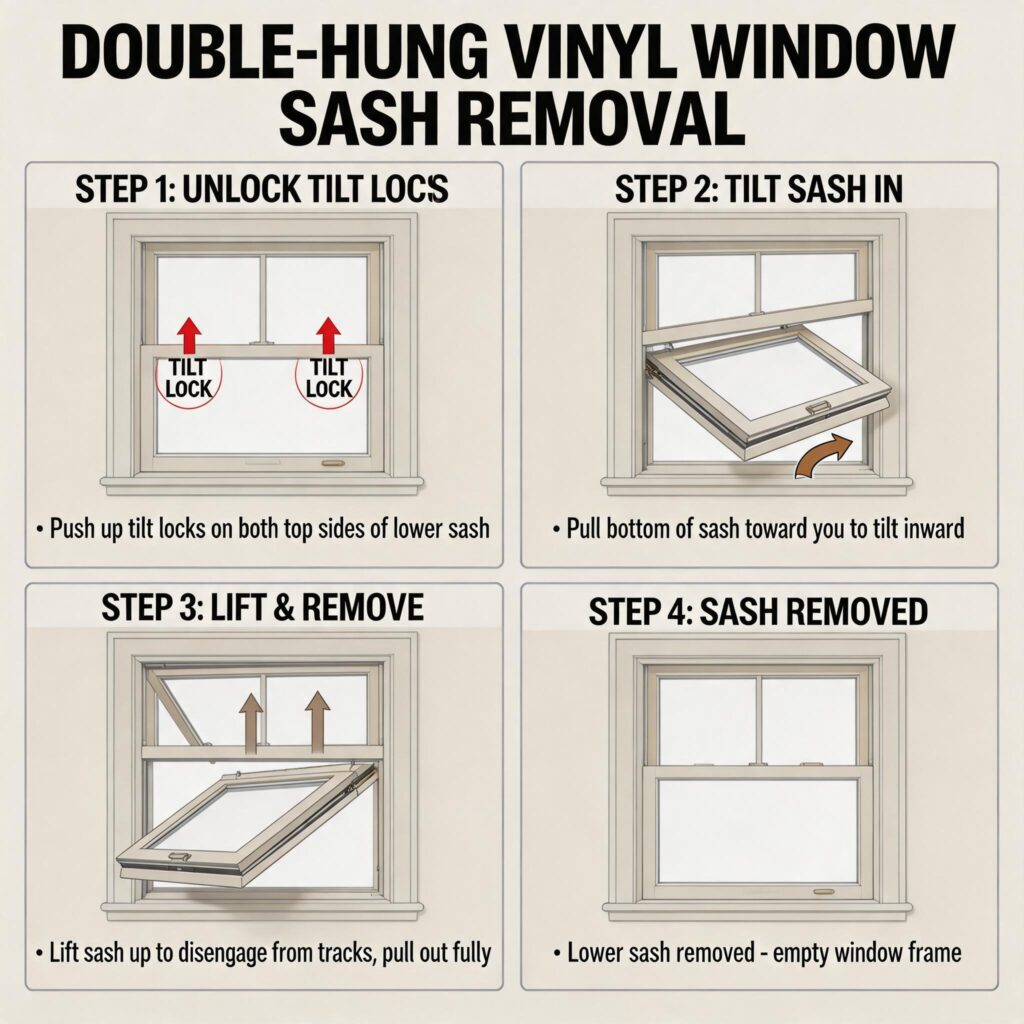 DOUBLE-HUNG VINYL WINDOW SASH REMOVAL

STEP 1: UNLOCK TILT LOCS

TILT LOCK

TILT LOCK

• Push up tilt locks on both top sides of lower sash

STEP 2: TILT SASH IN

• Pull bottom of sash toward you to tilt inward

STEP 3: LIFT & REMOVE

• Lift sash up to disengage from tracks, pull out fully

STEP 4: SASH REMOVED

• Lower sash removed - empty window frame