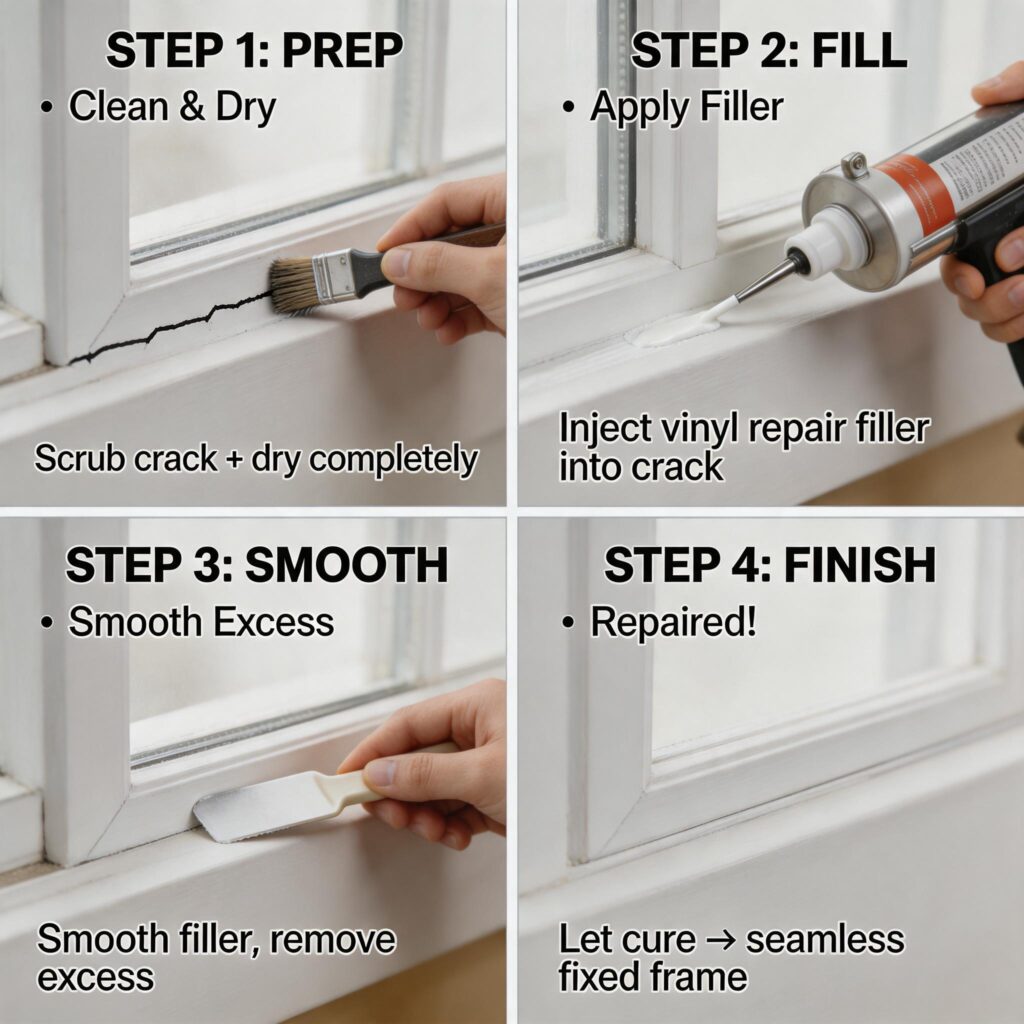 STEP 1: PREP

• Clean & Dry

Scrub crack + dry completely

STEP 2: FILL

• Apply Filler

Inject vinyl repair filler into crack

STEP 3: SMOOTH

• Smooth Excess

Smooth filler, remove excess

STEP 4: FINISH

• Repaired!

Let cure → seamless fixed frame